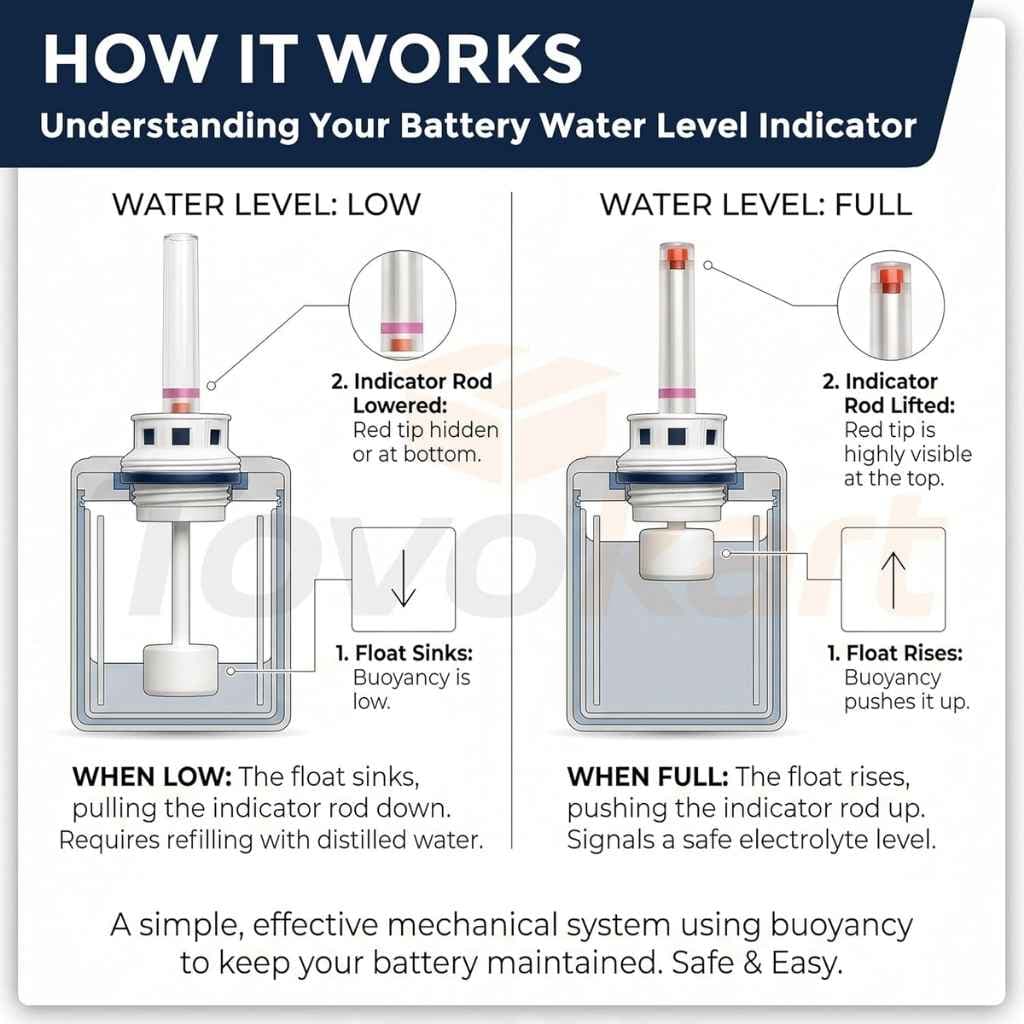 HOW IT WORKS
Understanding Your Battery Water Level Indicator

WATER LEVEL: LOW

2. Indicator Rod Lowered:
Red tip hidden or at bottom.

1. Float Sinks:
Buoyancy is low.

WHEN LOW: The float sinks, pulling the indicator rod down. Requires refilling with distilled water.

WATER LEVEL: FULL

2. Indicator Rod Lifted:
Red tip is highly visible at the top.

1. Float Rises:
Buoyancy pushes it up.

WHEN FULL: The float rises, pushing the indicator rod up. Signals a safe electrolyte level.

lovokart

A simple, effective mechanical system using buoyancy to keep your battery maintained. Safe & Easy.